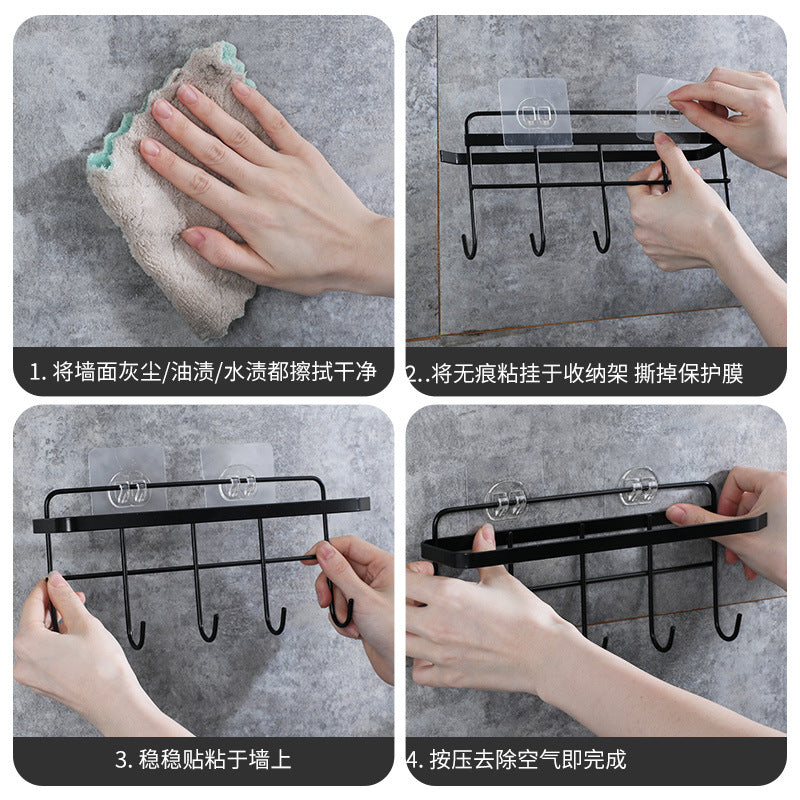 1. 将墙面灰尘/油渍/水渍都擦拭干净

2..将无痕粘挂于收纳架 撕掉保护膜

3. 稳稳贴粘于墙上

4. 按压去除空气即完成